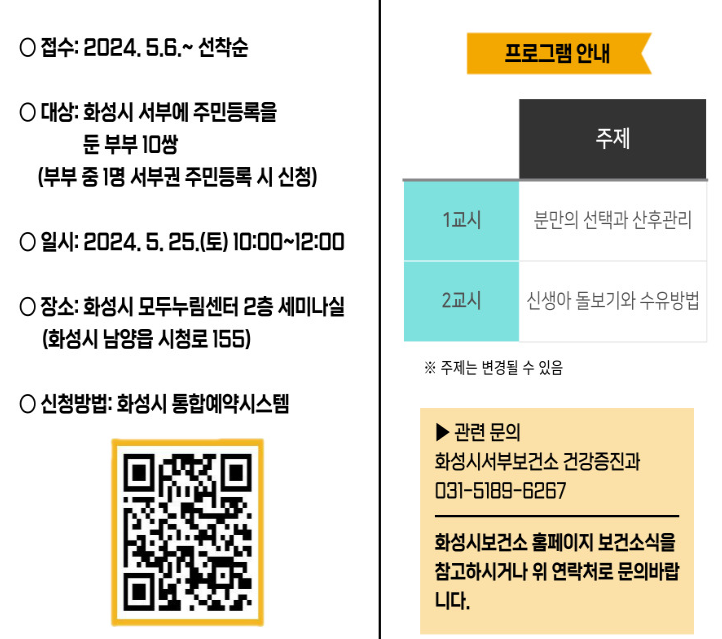 ○ 접수: 2024. 5.6.~ 선착순

○ 대상: 화성시 서부에 주민등록을 둔 부부 10쌍
(부부 중 1명 서부권 주민등록 시 신청)

○ 일시: 2024. 5. 25.(토) 10:00~12:00

○ 장소: 화성시 모두누림센터 2층 세미나실
(화성시 남양읍 시청로 155)

○ 신청방법: 화성시 통합예약시스템

프로그램 안내

|  | 주제 |
|---|---|
| 1교시 | 분만의 선택과 산후관리 |
| 2교시 | 신생아 돌보기와 수유방법 |

※ 주제는 변경될 수 있음

▶ 관련 문의
화성시서부보건소 건강증진과
031-5189-6267

화성시보건소 홈페이지 보건소식을 참고하시거나 위 연락처로 문의바랍니다.